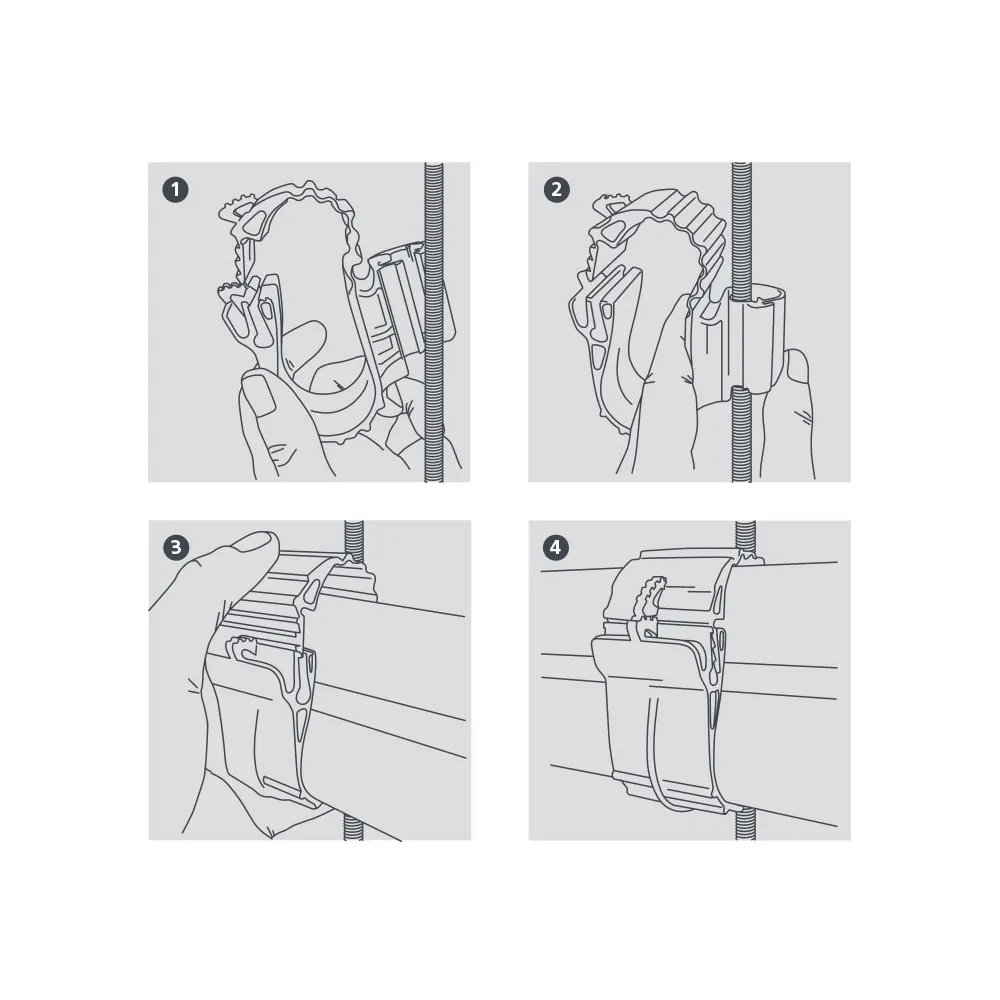 1

2

3

4