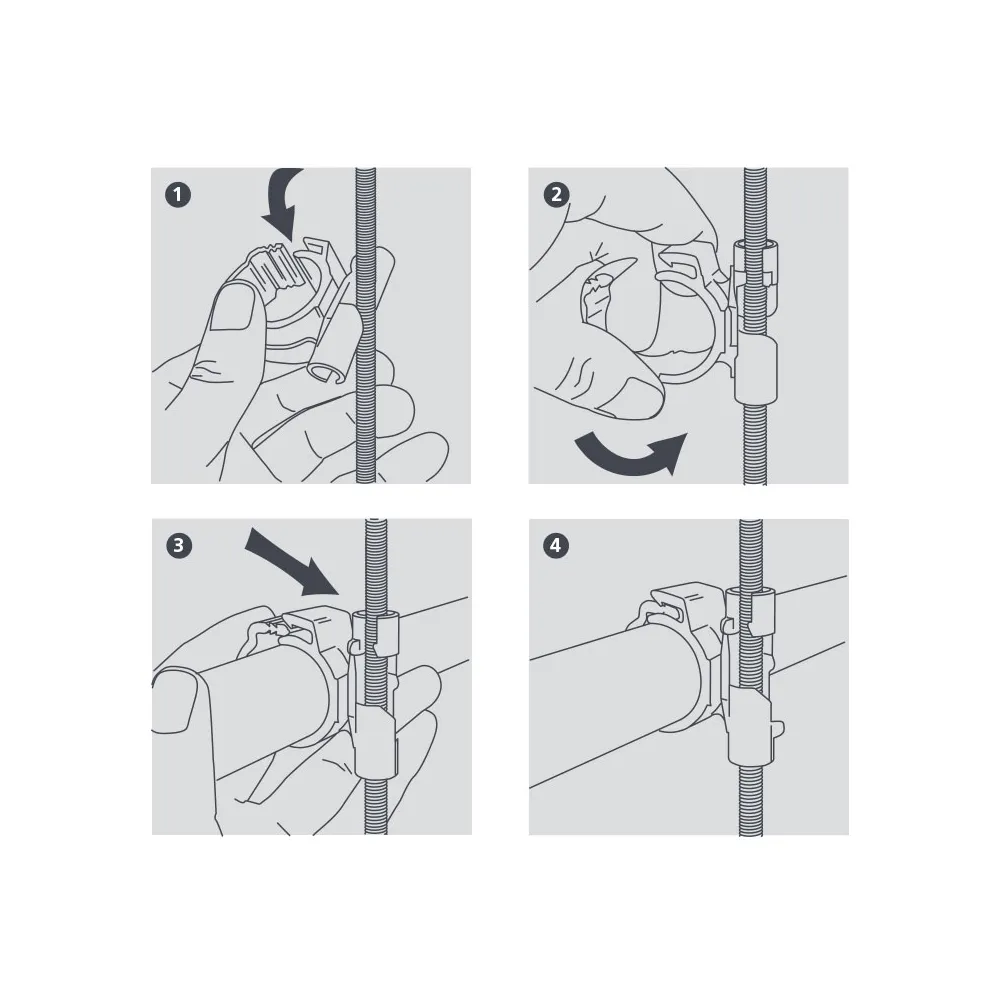 1

2

3

4