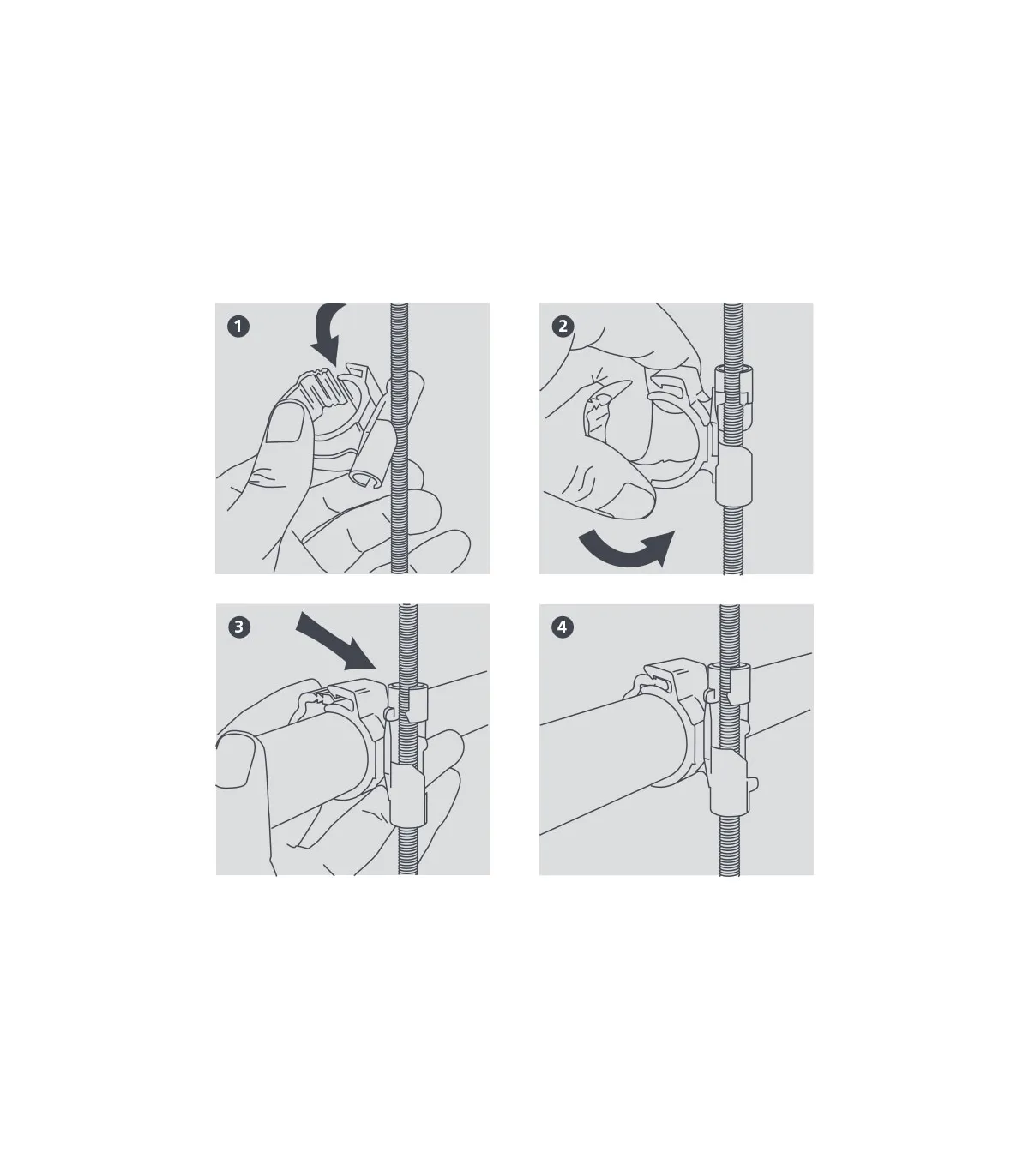 1

2

3

4